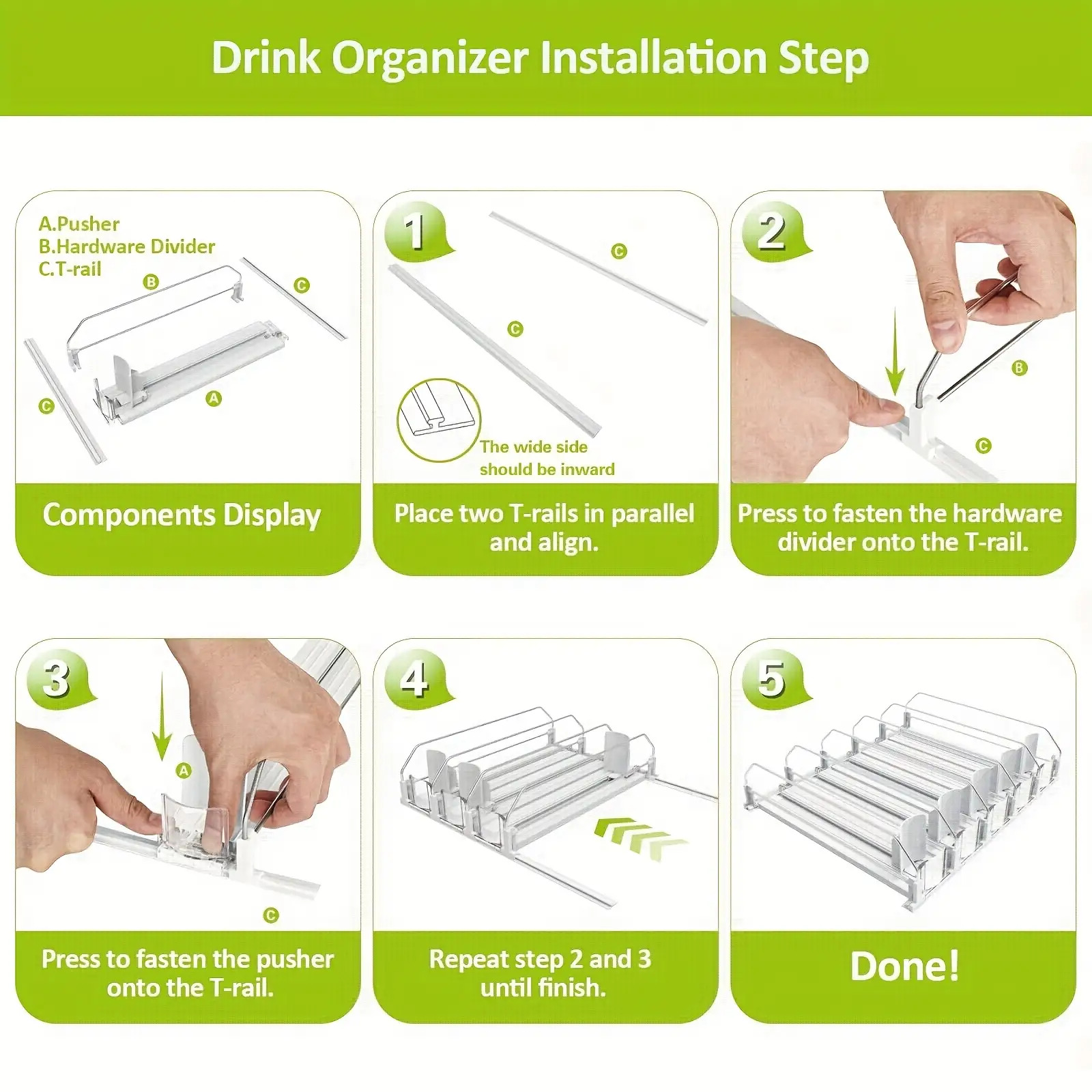 Drink Organizer Installation Step

A.Pusher
B.Hardware Divider
C.T-rail

B C C A

Components Display

1

C C

The wide side should be inward

Place two T-rails in parallel and align.

2

B C

Press to fasten the hardware divider onto the T-rail.

3

A C

Press to fasten the pusher onto the T-rail.

4

Repeat step 2 and 3 until finish.

5

Done!