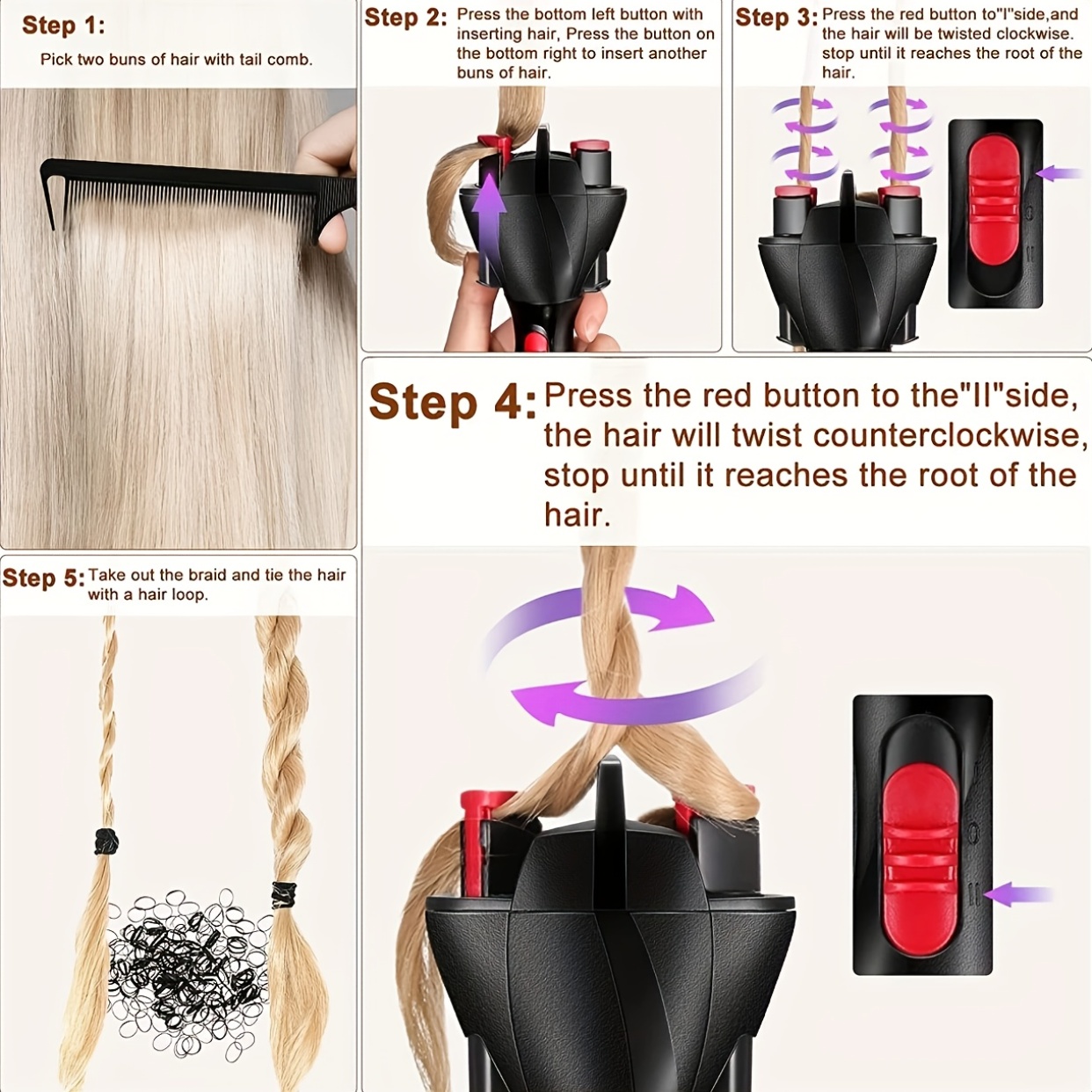 Step 1:
Pick two buns of hair with tail comb.

Step 2: Press the bottom left button with inserting hair, Press the button on the bottom right to insert another buns of hair.

Step 3: Press the red button to"I"side,and the hair will be twisted clockwise. stop until it reaches the root of the hair.

Step 4: Press the red button to the"II"side, the hair will twist counterclockwise, stop until it reaches the root of the hair.

Step 5: Take out the braid and tie the hair with a hair loop.