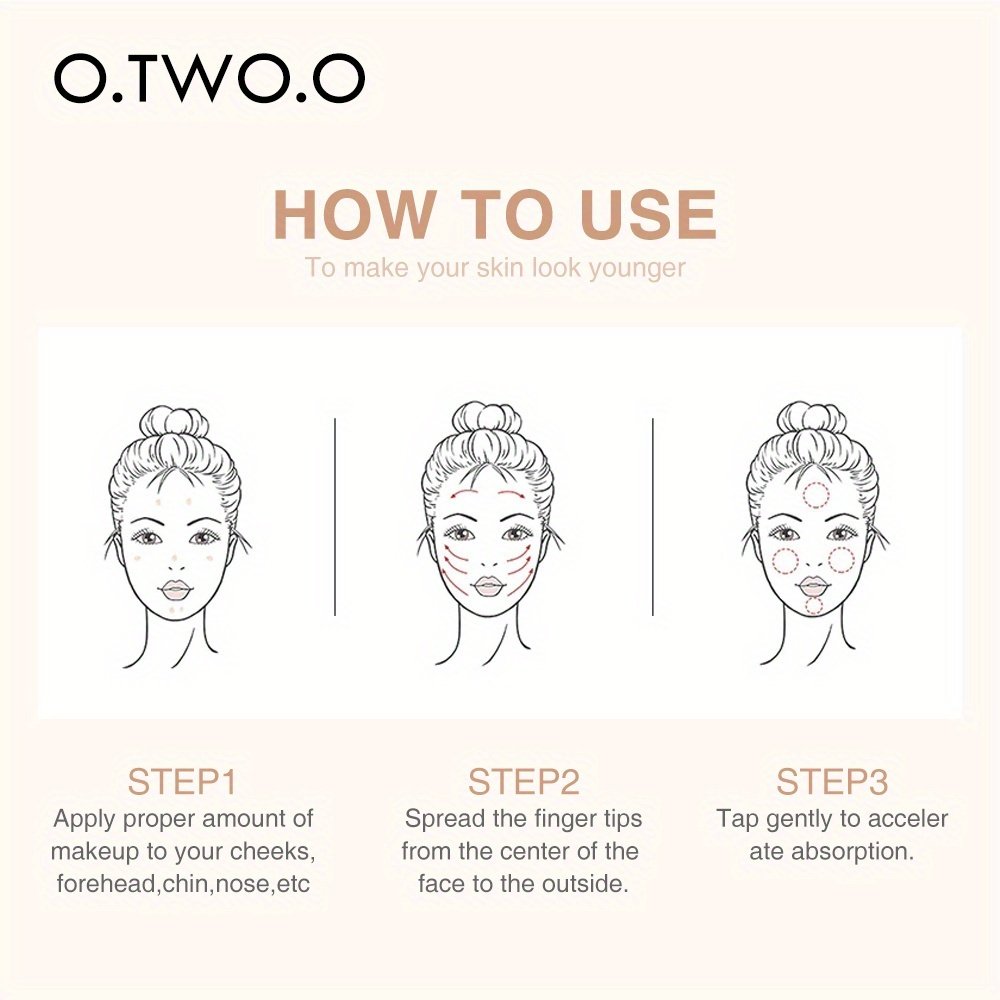 O.TWO.O

HOW TO USE

To make your skin look younger

STEP1
Apply proper amount of makeup to your cheeks, forehead,chin,nose,etc

STEP2
Spread the finger tips from the center of the face to the outside.

STEP3
Tap gently to acceler ate absorption.