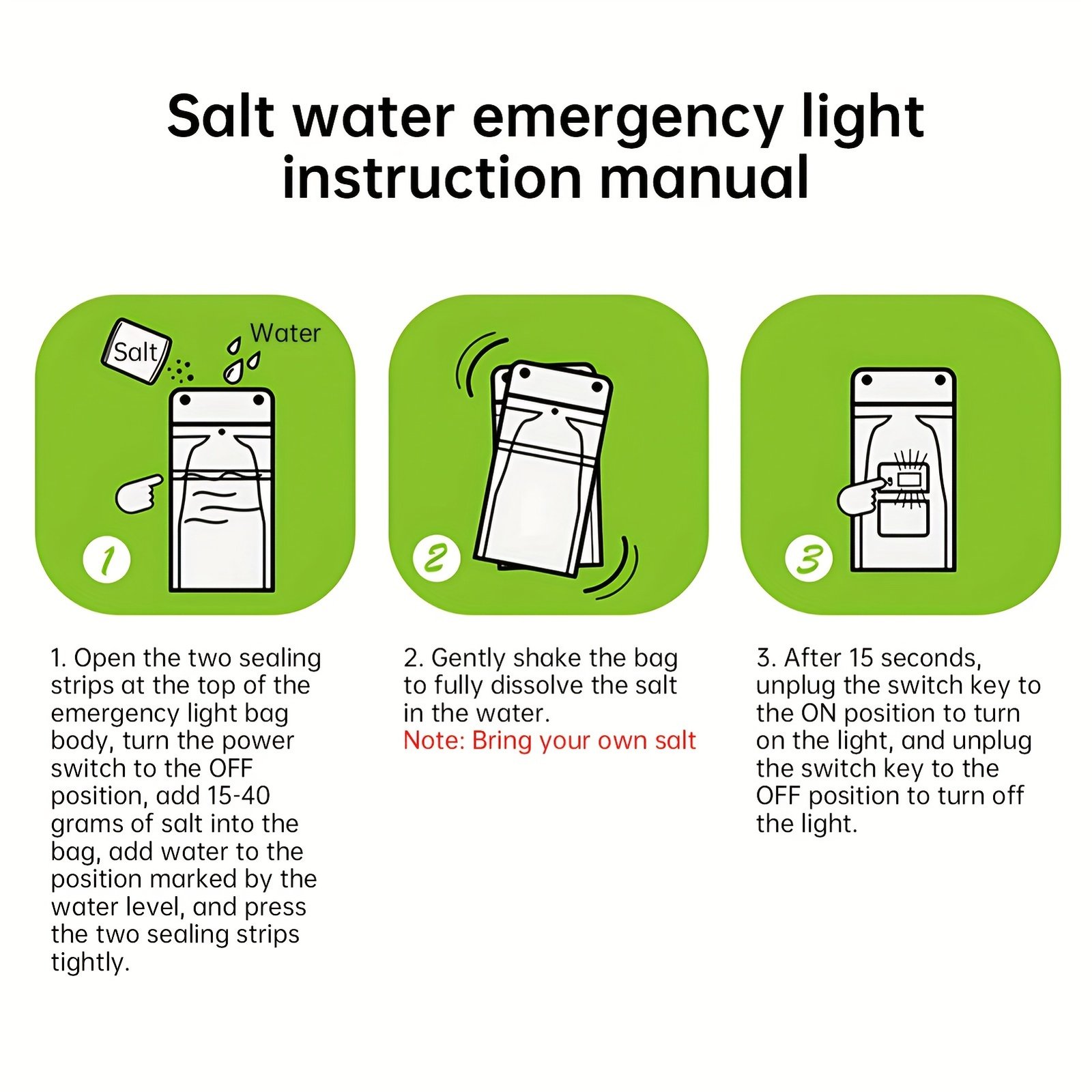 Salt water emergency light instruction manual

Salt

Water

1

2

3

1. Open the two sealing strips at the top of the emergency light bag body, turn the power switch to the OFF position, add 15-40 grams of salt into the bag, add water to the position marked by the water level, and press the two sealing strips tightly.

2. Gently shake the bag to fully dissolve the salt in the water.
Note: Bring your own salt

3. After 15 seconds, unplug the switch key to the ON position to turn on the light, and unplug the switch key to the OFF position to turn off the light.